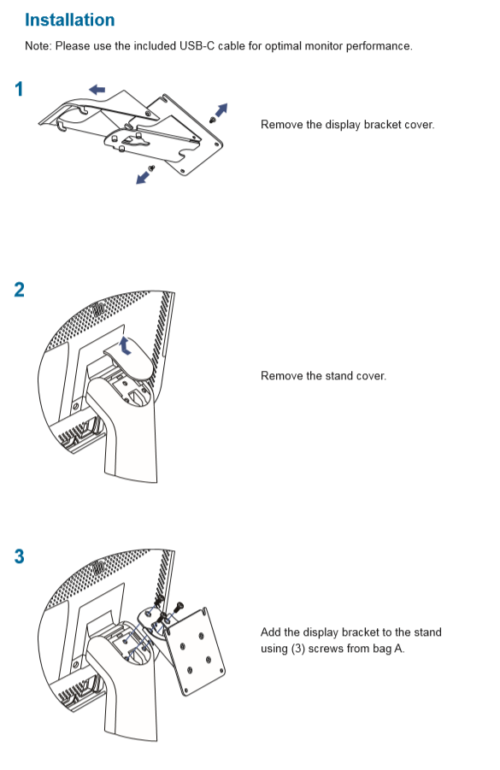 Installation

Note: Please use the included USB-C cable for optimal monitor performance.

1

Remove the display bracket cover.

2

Remove the stand cover.

3

Add the display bracket to the stand using (3) screws from bag A.